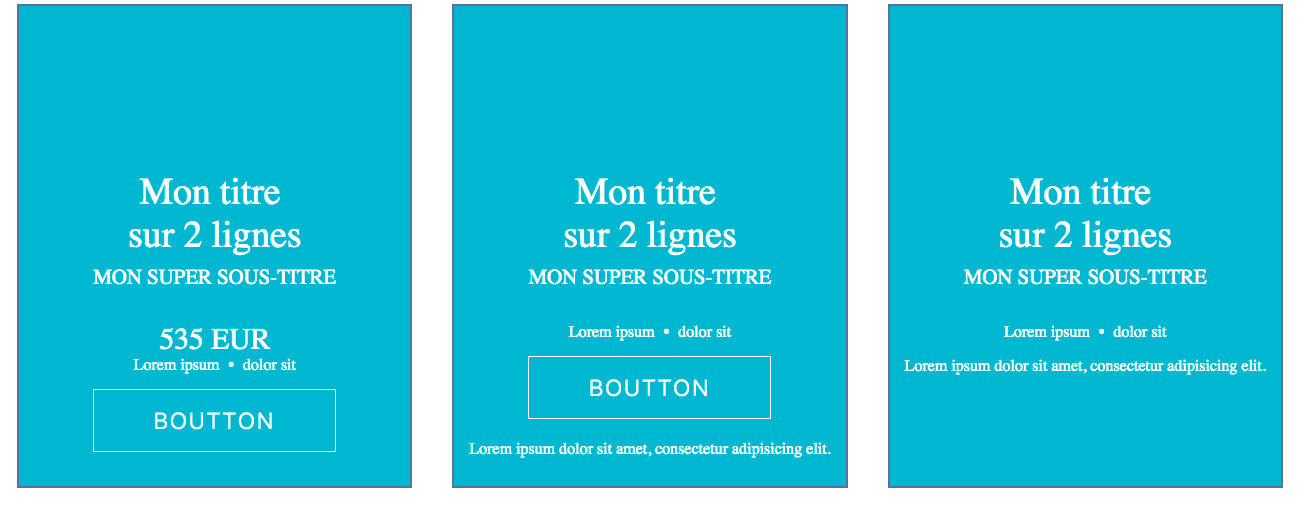 Mon titre
sur 2 lignes
MON SUPER SOUS-TITRE

535 EUR
Lorem ipsum • dolor sit

BOUTTON

Mon titre
sur 2 lignes
MON SUPER SOUS-TITRE

Lorem ipsum • dolor sit

BOUTTON

Lorem ipsum dolor sit amet, consectetur adipisicing elit.

Mon titre
sur 2 lignes
MON SUPER SOUS-TITRE

Lorem ipsum • dolor sit

Lorem ipsum dolor sit amet, consectetur adipisicing elit.